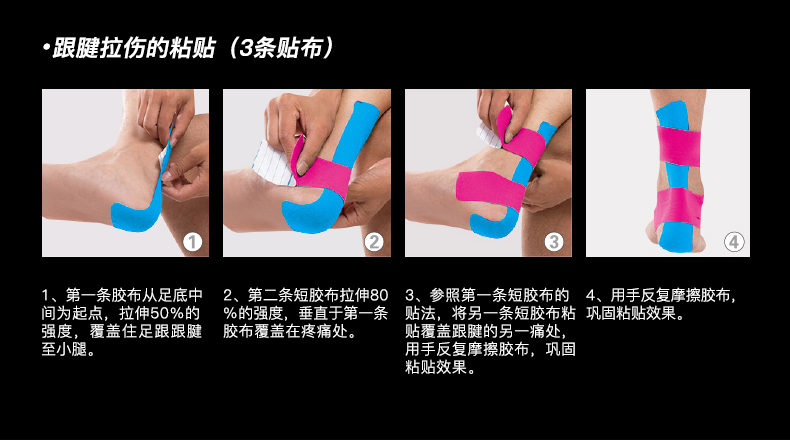 •跟腱拉伤的粘贴（3条贴布）

1

2

3

4

1、第一条胶布从足底中间为起点，拉伸50%的强度，覆盖住足跟跟腱至小腿。

2、第二条短胶布拉伸80%的强度，垂直于第一条胶布覆盖在疼痛处。

3、参照第一条短胶布的贴法，将另一条短胶布粘贴覆盖跟腱的另一痛处，用手反复摩擦胶布，巩固粘贴效果。

4、用手反复摩擦胶布，巩固粘贴效果。